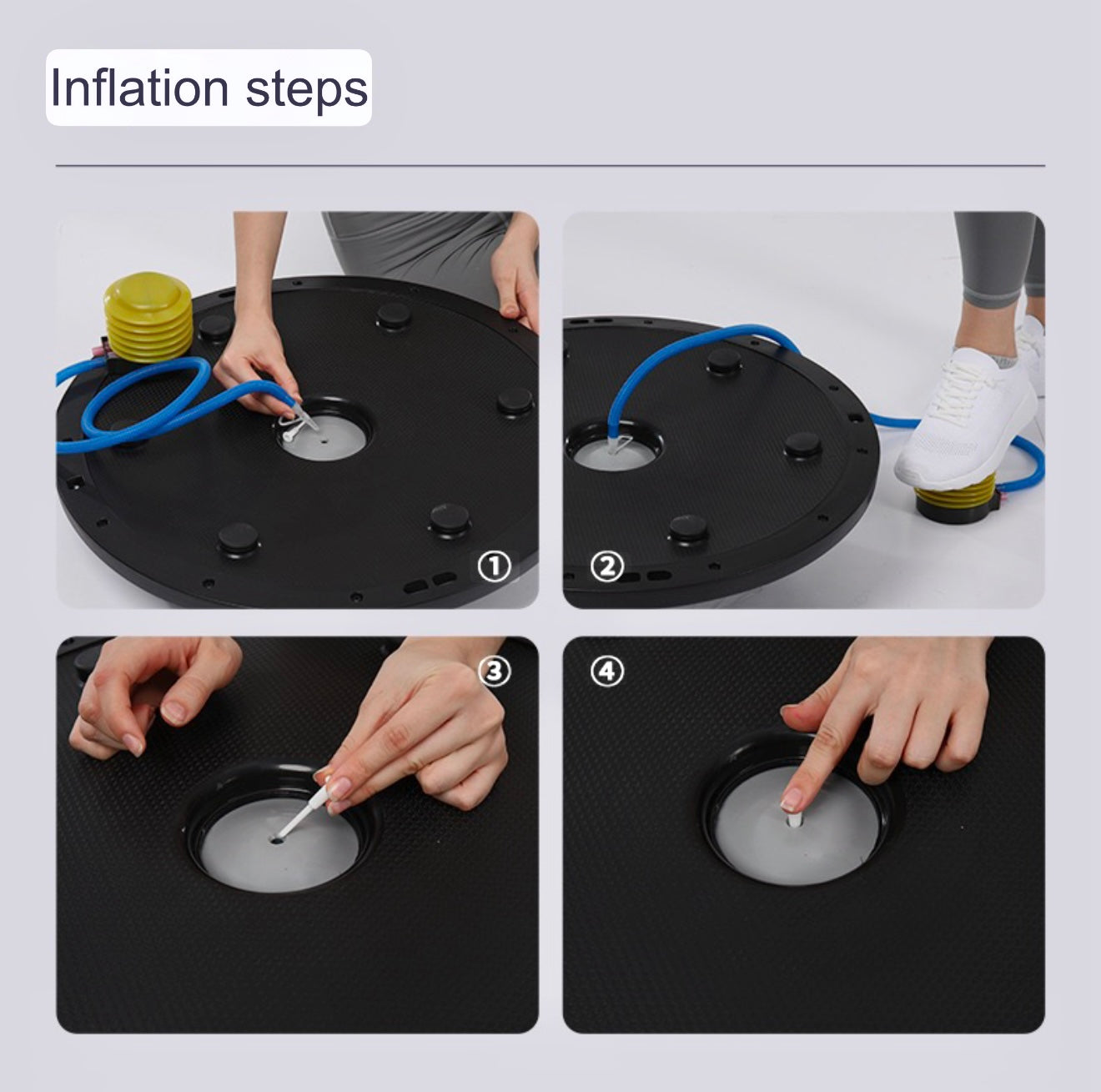 Inflation steps

①

②

③

④